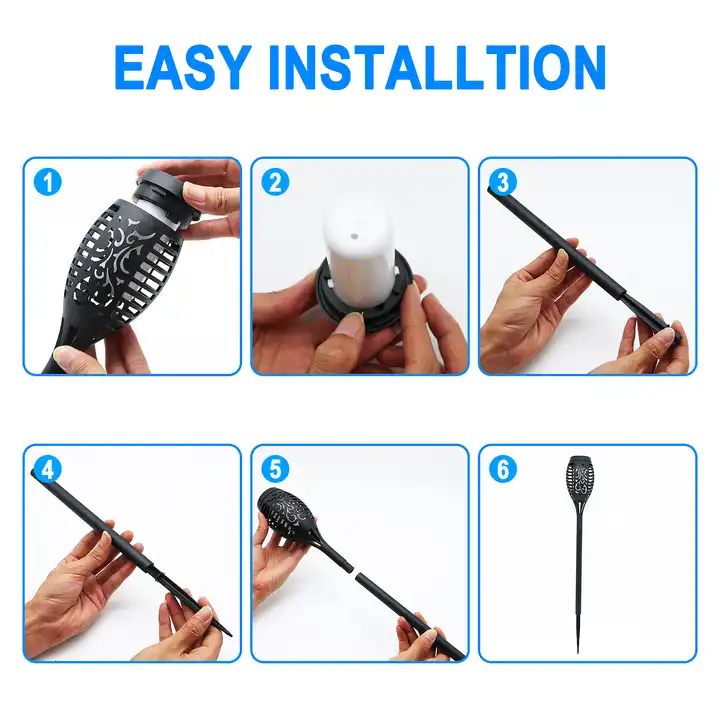 EASY INSTALLTION

1

2

3

4

5

6